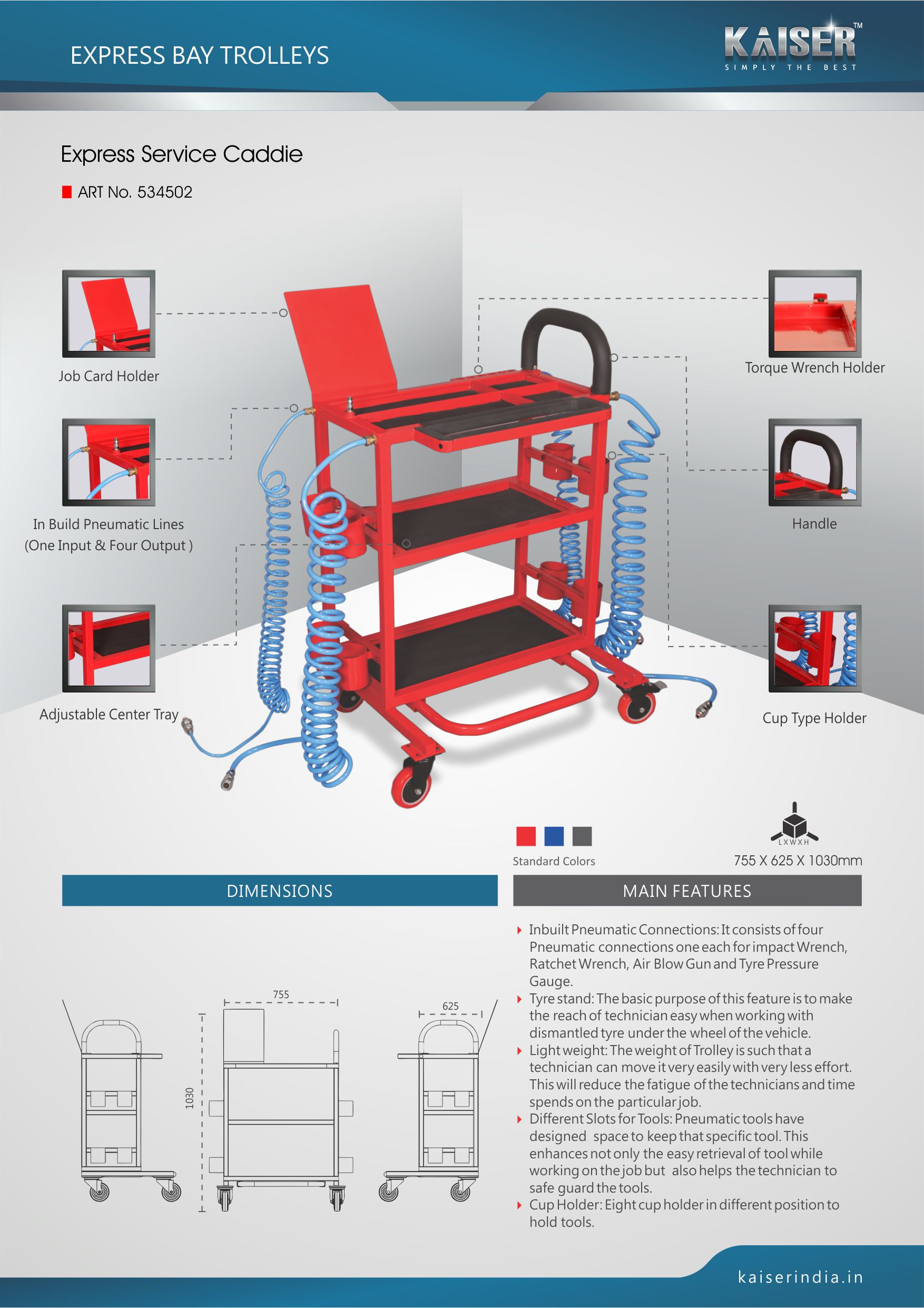 EXPRESS BAY TROLLEYS

KAISER™
SIMPLY THE BEST

Express Service Caddie

ART No. 534502

Job Card Holder

In Build Pneumatic Lines
(One Input & Four Output )

Adjustable Center Tray

Torque Wrench Holder

Handle

Cup Type Holder

Standard Colors

LXWXH
755 X 625 X 1030mm

DIMENSIONS

755

625

1030

MAIN FEATURES

Inbuilt Pneumatic Connections: It consists of four Pneumatic connections one each for impact Wrench, Ratchet Wrench, Air Blow Gun and Tyre Pressure Gauge.

Tyre stand: The basic purpose of this feature is to make the reach of technician easy when working with dismantled tyre under the wheel of the vehicle.

Light weight: The weight of Trolley is such that a technician can move it very easily with very less effort. This will reduce the fatigue of the technicians and time spends on the particular job.

Different Slots for Tools: Pneumatic tools have designed space to keep that specific tool. This enhances not only the easy retrieval of tool while working on the job but also helps the technician to safe guard the tools.

Cup Holder: Eight cup holder in different position to hold tools.

kaiserindia.in